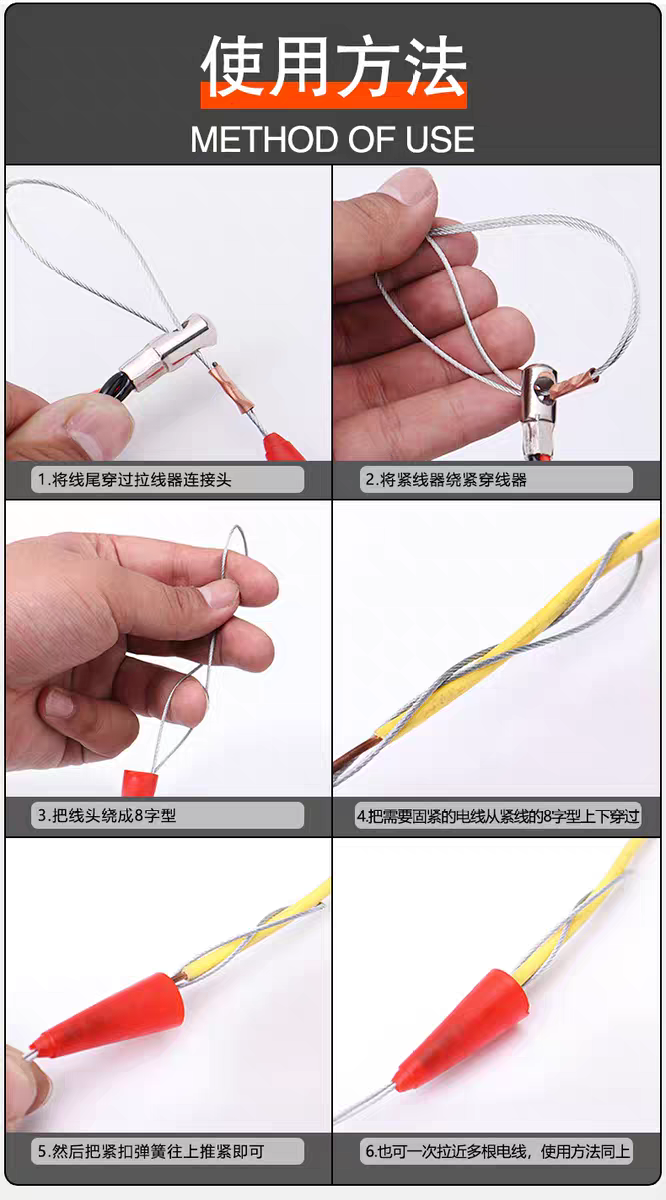 使用方法
METHOD OF USE

1.将线尾穿过拉线器连接头

2.将紧线器绕紧穿线器

3.把线头绕成8字型

4.把需要固紧的电线从紧线的8字型上下穿过

5.然后把紧扣弹簧往上推紧即可

6.也可一次拉近多根电线，使用方法同上